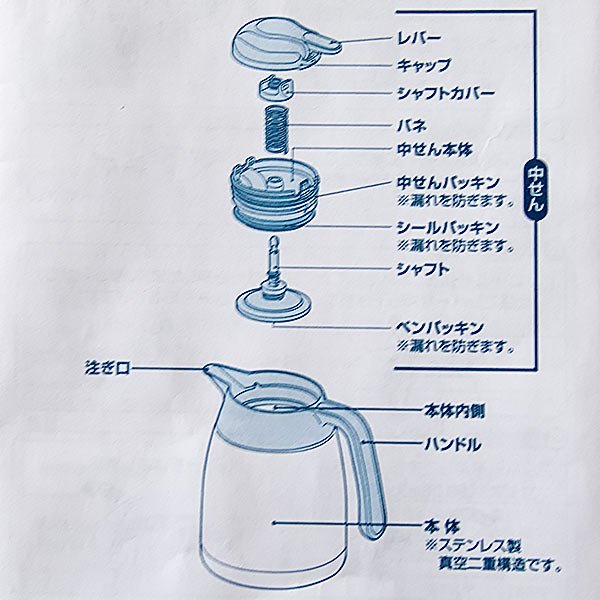 レバー
キャップ
シャフトカバー
バネ
中せん本体
中せんパッキン
※漏れを防ぎます。
シールパッキン
※漏れを防ぎます。
シャフト
ベンパッキン
※漏れを防ぎます。

中せん

注ぎ口
本体内側
ハンドル
本 体
※ステンレス製
真空二重構造です。